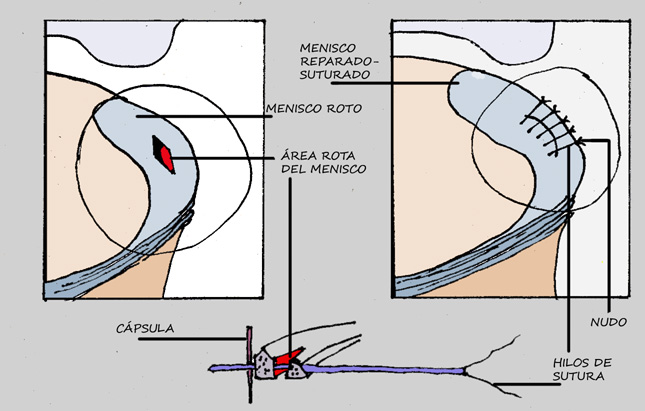 MENISCO REPARADO-SUTURADO

MENISCO ROTO

ÁREA ROTA DEL MENISCO

CÁPSULA

NUDO

HILOS DE SUTURA